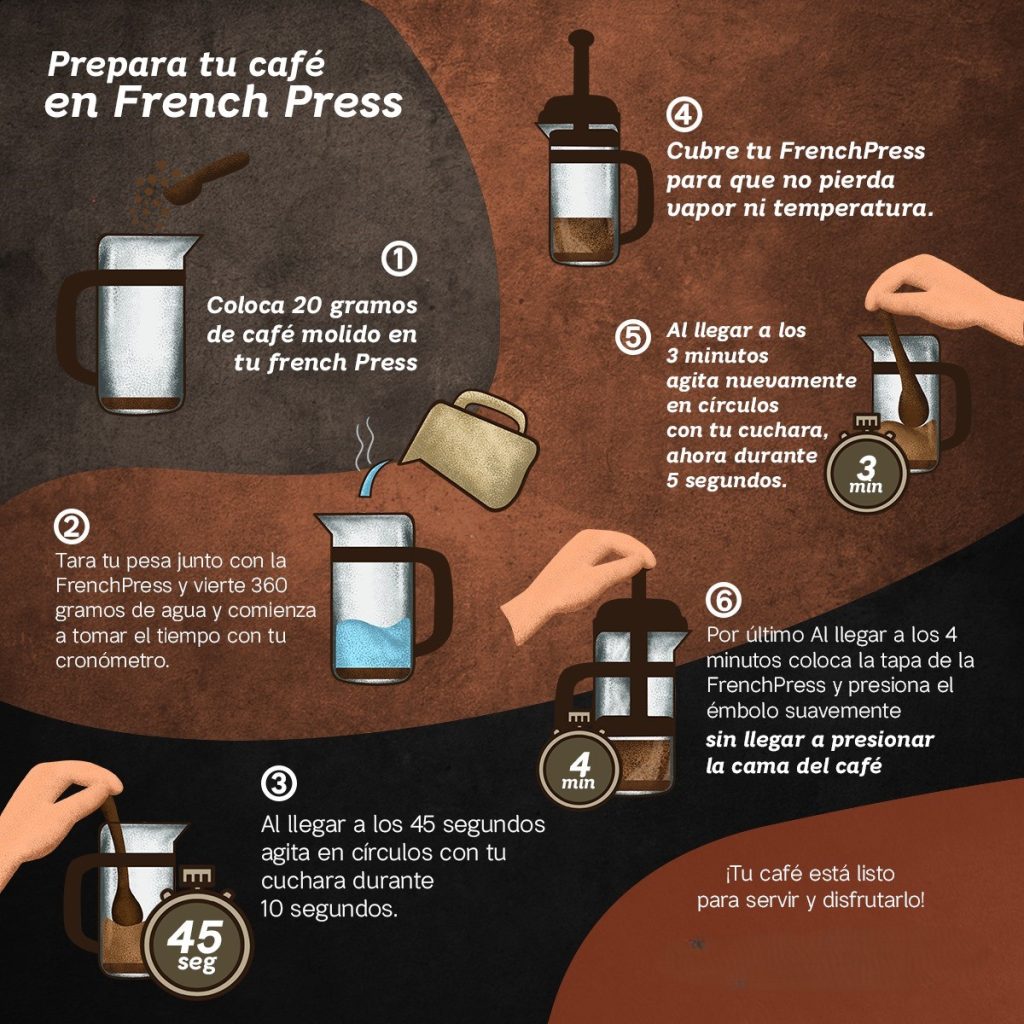 Prepara tu café en French Press

1
Coloca 20 gramos de café molido en tu french Press

2
Tara tu pesa junto con la FrenchPress y vierte 360 gramos de agua y comienza a tomar el tiempo con tu cronómetro.

3
Al llegar a los 45 segundos agita en círculos con tu cuchara durante 10 segundos.

45 seg

4
Cubre tu FrenchPress para que no pierda vapor ni temperatura.

5
Al llegar a los 3 minutos agita nuevamente en círculos con tu cuchara, ahora durante 5 segundos.

3 min

6
Por último Al llegar a los 4 minutos coloca la tapa de la FrenchPress y presiona el émbolo suavemente sin llegar a presionar la cama del café

4 min

¡Tu café está listo para servir y disfrutarlo!